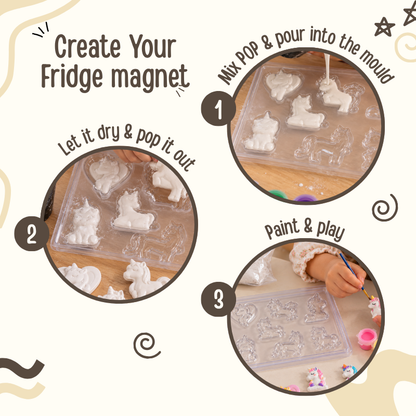 Create Your Fridge magnet

Mix POP & pour into the mould

1

Let it dry & pop it out

2

Paint & play

3